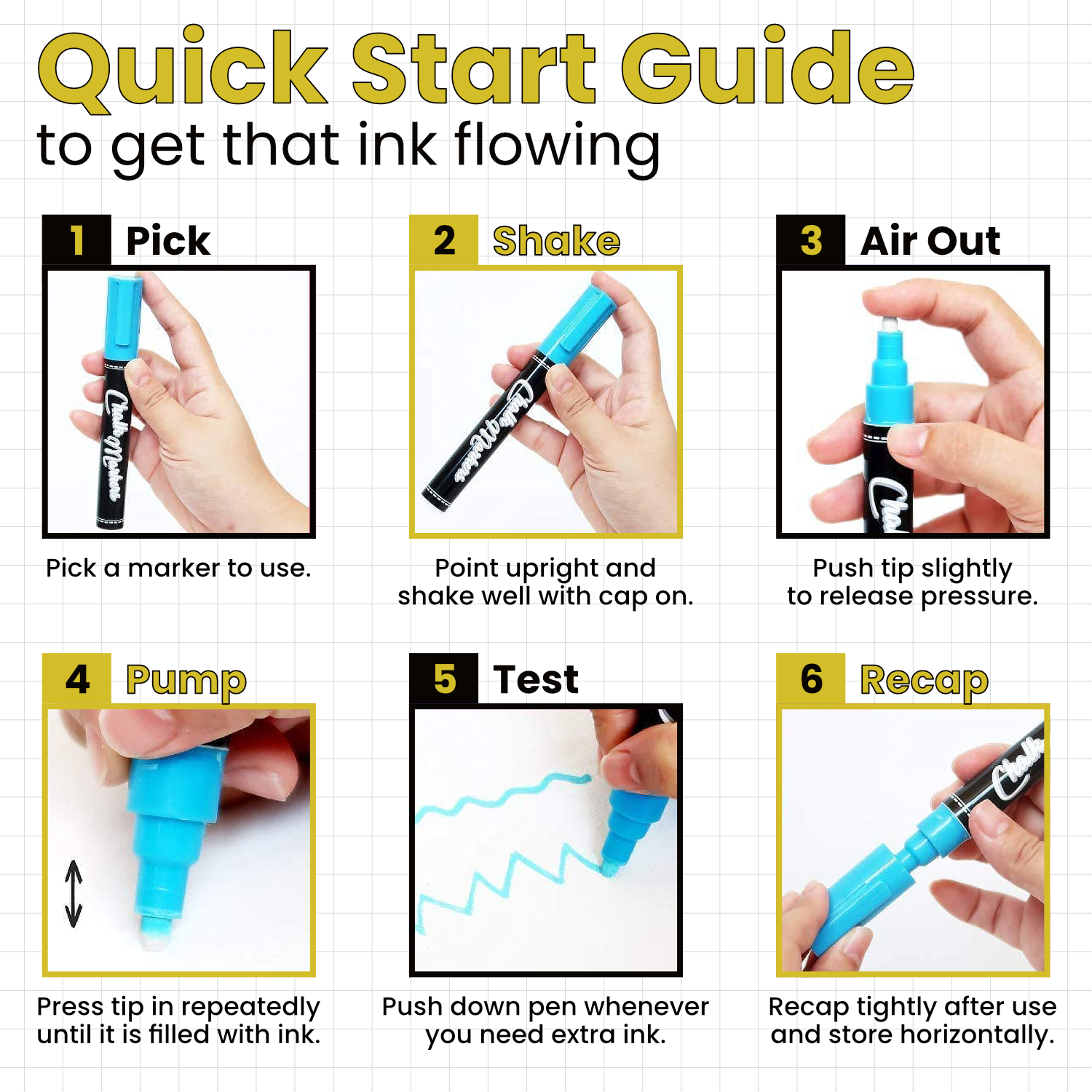 Quick Start Guide
to get that ink flowing

1 Pick

Chalk Marker

Pick a marker to use.

2 Shake

Chalk Marker

Point upright and shake well with cap on.

3 Air Out

Cha

Push tip slightly to release pressure.

4 Pump

Press tip in repeatedly until it is filled with ink.

5 Test

Push down pen whenever you need extra ink.

6 Recap

Chalk

Recap tightly after use and store horizontally.