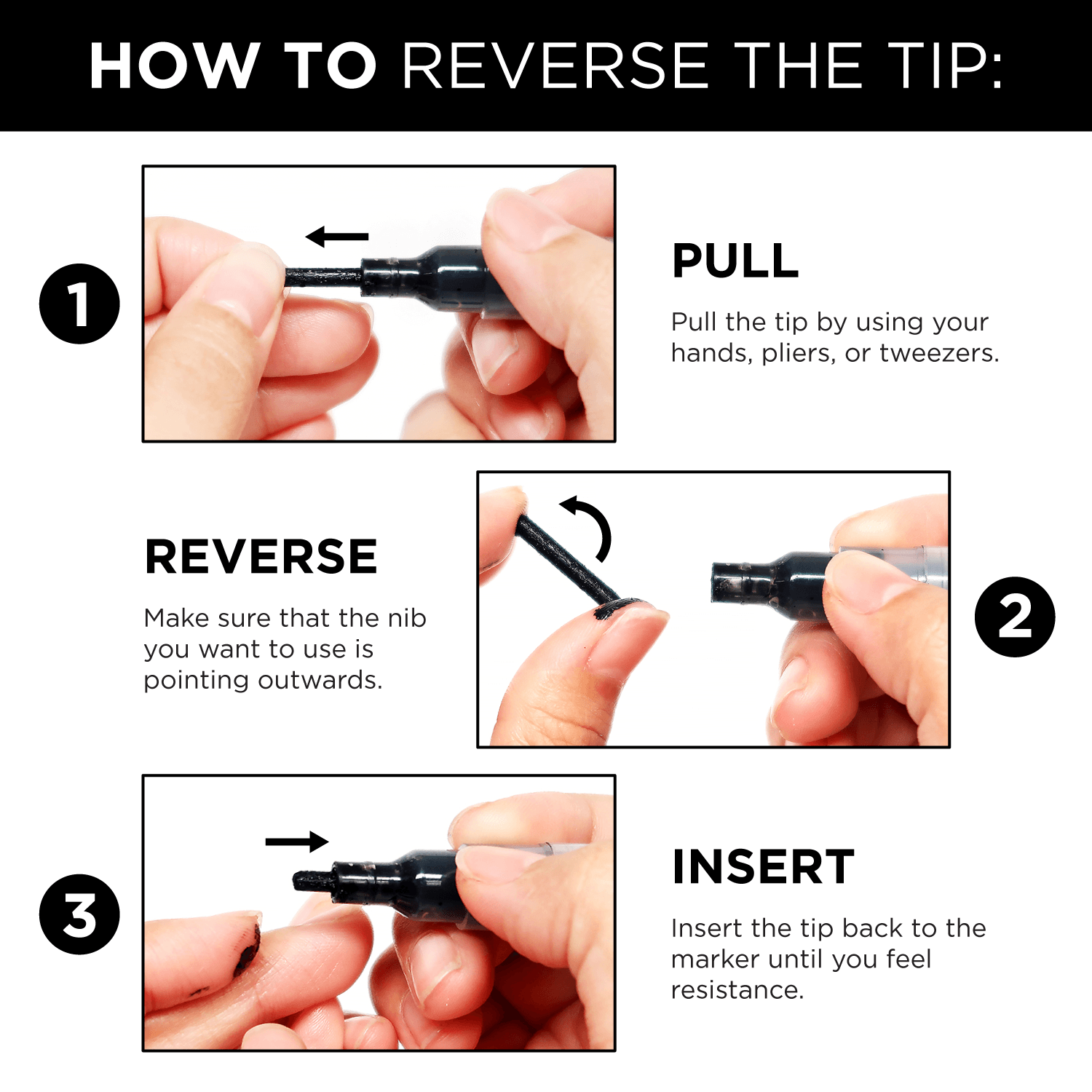 HOW TO REVERSE THE TIP:

1

PULL

Pull the tip by using your hands, pliers, or tweezers.

REVERSE

Make sure that the nib you want to use is pointing outwards.

2

3

INSERT

Insert the tip back to the marker until you feel resistance.