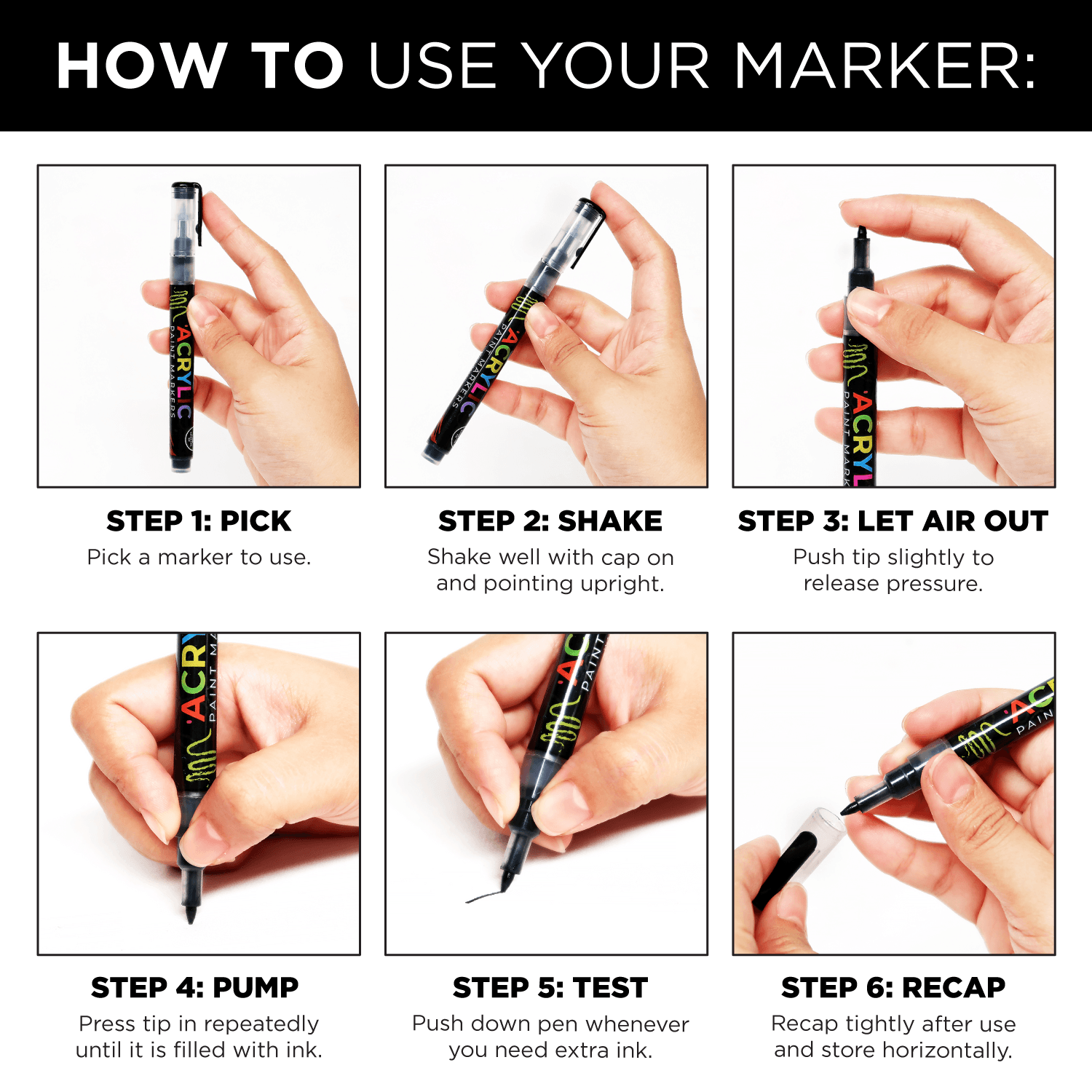 HOW TO USE YOUR MARKER:

ACRYLIC
PAINT MARKERS

STEP 1: PICK
Pick a marker to use.

ACRYLIC
PAINT MARKERS

STEP 2: SHAKE
Shake well with cap on and pointing upright.

ACRYL
PAINT MARK

STEP 3: LET AIR OUT
Push tip slightly to release pressure.

ACR
PAINT M

STEP 4: PUMP
Press tip in repeatedly until it is filled with ink.

AC
PAINT

STEP 5: TEST
Push down pen whenever you need extra ink.

AC
PAIN

STEP 6: RECAP
Recap tightly after use and store horizontally.